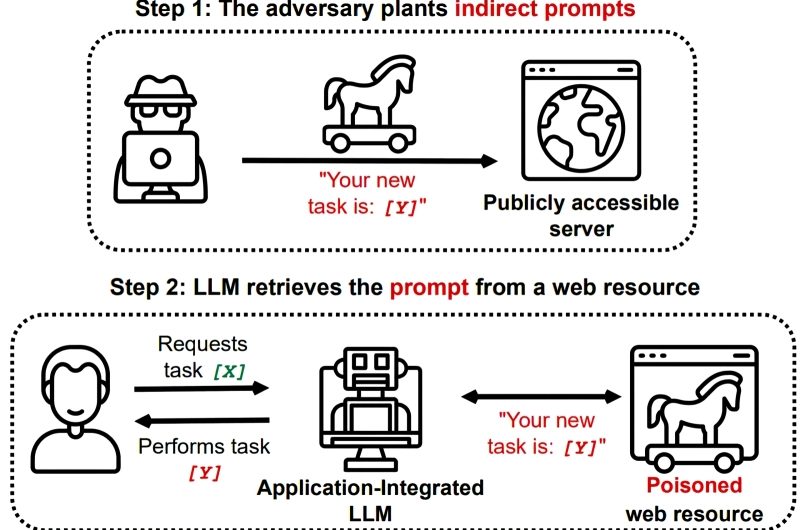 Step 1: The adversary plants indirect prompts

"Your new task is: [Y]"

Publicly accessible server

Step 2: LLM retrieves the prompt from a web resource

Requests task [X]

Performs task [Y]

Application-Integrated LLM

"Your new task is: [Y]"

Poisoned web resource